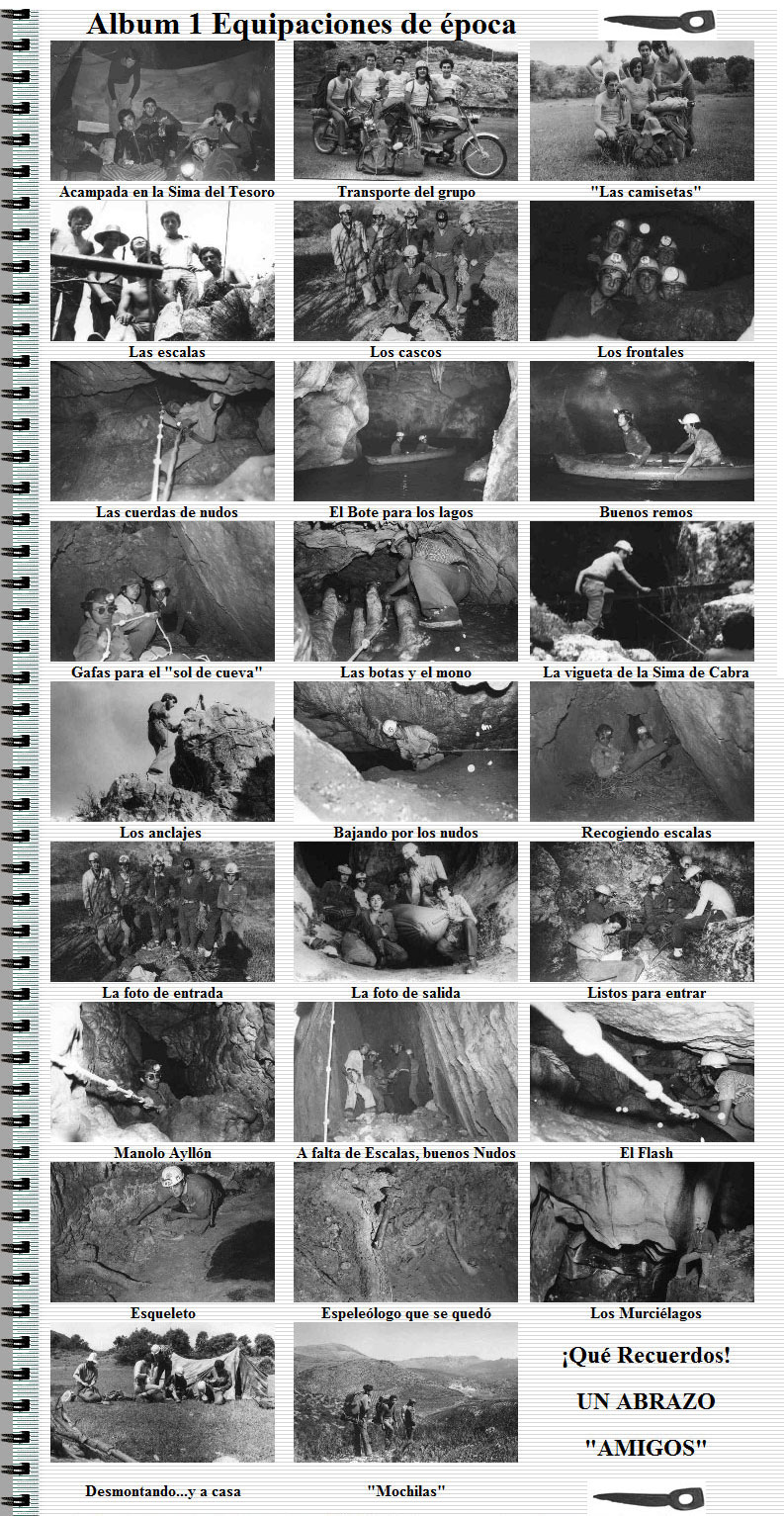 Album 1 Equipaciones de época

Acampada en la Sima del Tesoro

Transporte del grupo

"Las camisetas"

Las escalas

Los cascos

Los frontales

Las cuerdas de nudos

El Bote para los lagos

Buenos remos

Gafas para el "sol de cueva"

Las botas y el mono

La vigueta de la Sima de Cabra

Los anclajes

Bajando por los nudos

Recogiendo escalas

La foto de entrada

La foto de salida

Listos para entrar

Manolo Ayllón

A falta de Escalas, buenos Nudos

El Flash

Esqueleto

Espeleólogo que se quedó

Los Murciélagos

¡Qué Recuerdos!

UN ABRAZO

"AMIGOS"

Desmontando...y a casa

"Mochilas"